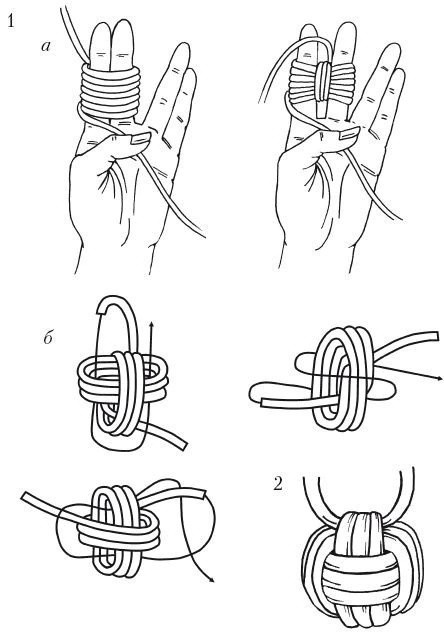 1
а

б

2