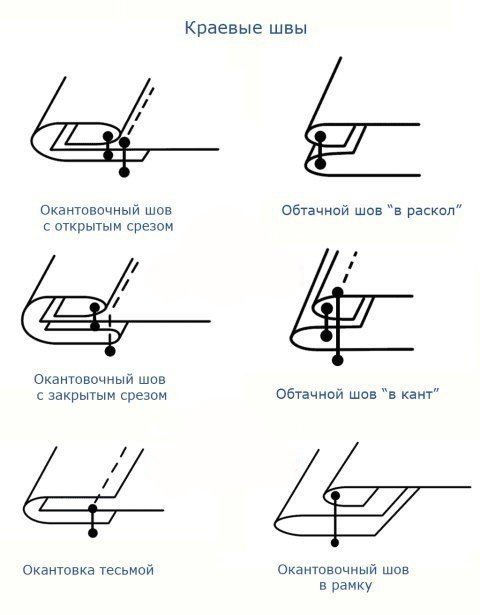 Краевые швы

Окантовочный шов
с открытым срезом

Обтачной шов “в раскол”

Окантовочный шов
с закрытым срезом

Обтачной шов “в кант”

Окантовка тесьмой

Окантовочный шов
в рамку